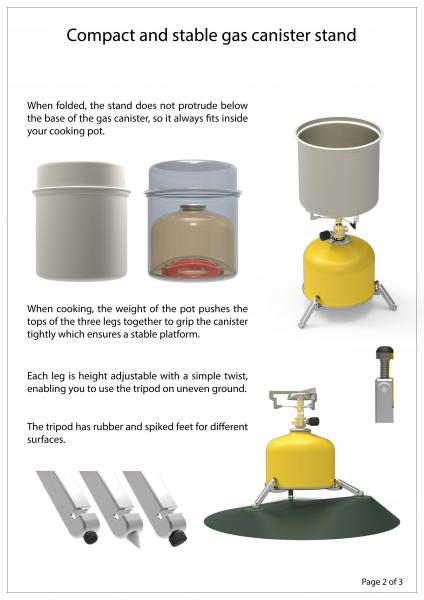 Compact and stable gas canister stand

When folded, the stand does not protrude below the base of the gas canister, so it always fits inside your cooking pot.

When cooking, the weight of the pot pushes the tops of the three legs together to grip the canister tightly which ensures a stable platform.

Each leg is height adjustable with a simple twist, enabling you to use the tripod on uneven ground.

The tripod has rubber and spiked feet for different surfaces.

Page 2 of 3